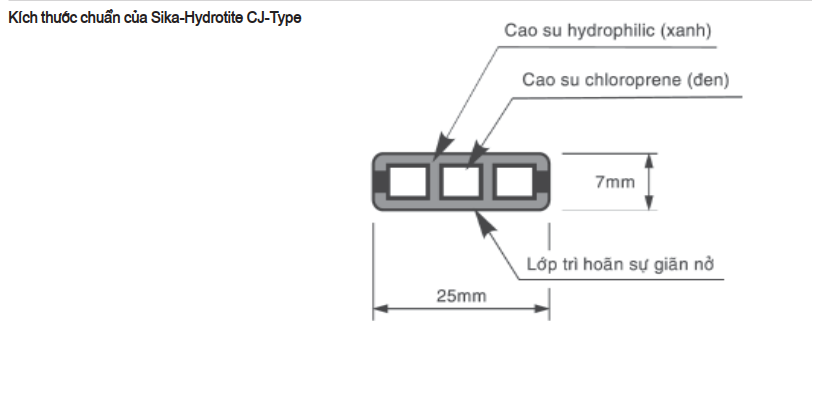 Kích thước chuẩn của Sika-Hydrotite CJ-Type

Cao su hydrophilic (xanh)

Cao su chloroprene (đen)

7mm

Lớp trì hoãn sự giãn nở

25mm