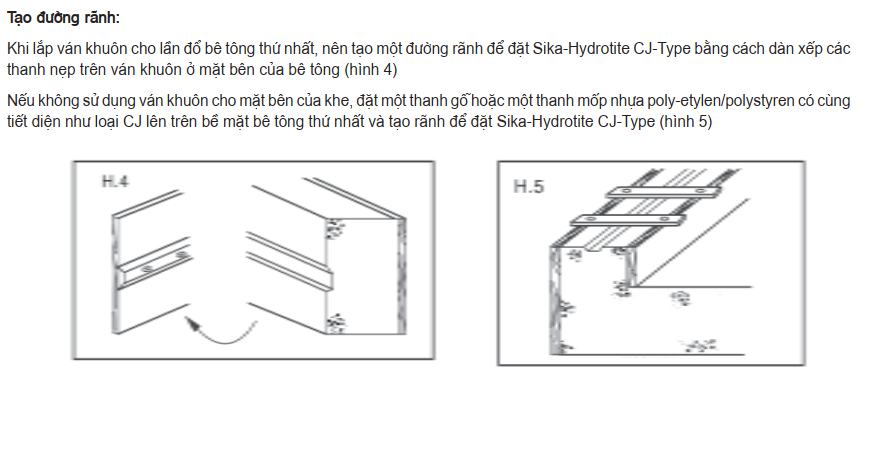 Tạo đường rãnh:

Khi lắp ván khuôn cho lần đổ bê tông thứ nhất, nên tạo một đường rãnh để đặt Sika-Hydrotite CJ-Type bằng cách dàn xếp các thanh nẹp trên ván khuôn ở mặt bên của bê tông (hình 4)

Nếu không sử dụng ván khuôn cho mặt bên của khe, đặt một thanh gỗ hoặc một thanh mốp nhựa poly-etylen/polystyren có cùng tiết diện như loại CJ lên trên bề mặt bê tông thứ nhất và tạo rãnh để đặt Sika-Hydrotite CJ-Type (hình 5)

H.4

H.5